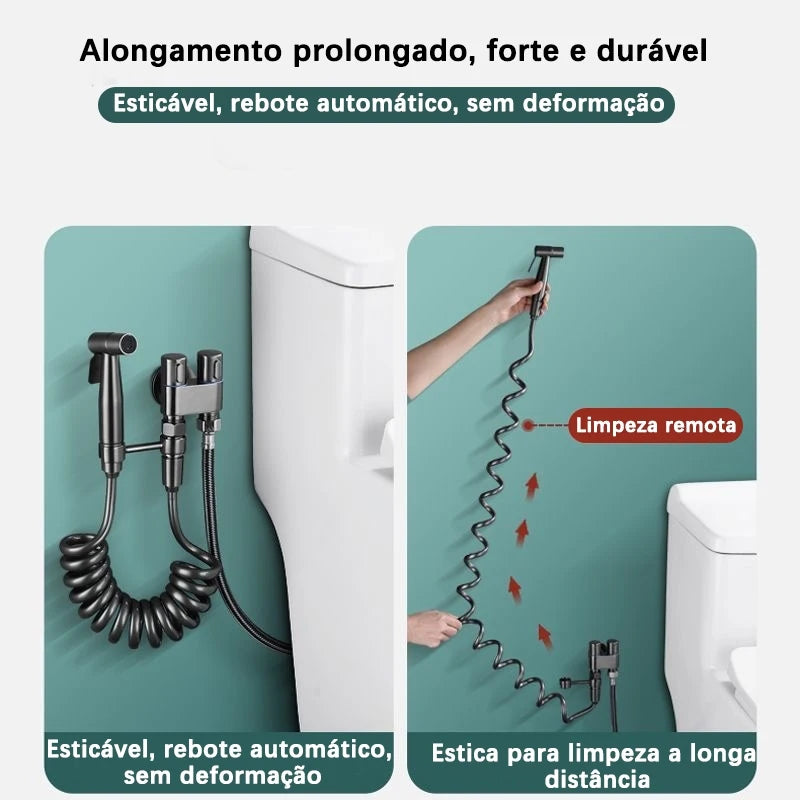 Alongamento prolongado, forte e durável

Esticável, rebote automático, sem deformação

Limpeza remota

Esticável, rebote automático, sem deformação

Estica para limpeza a longa distância